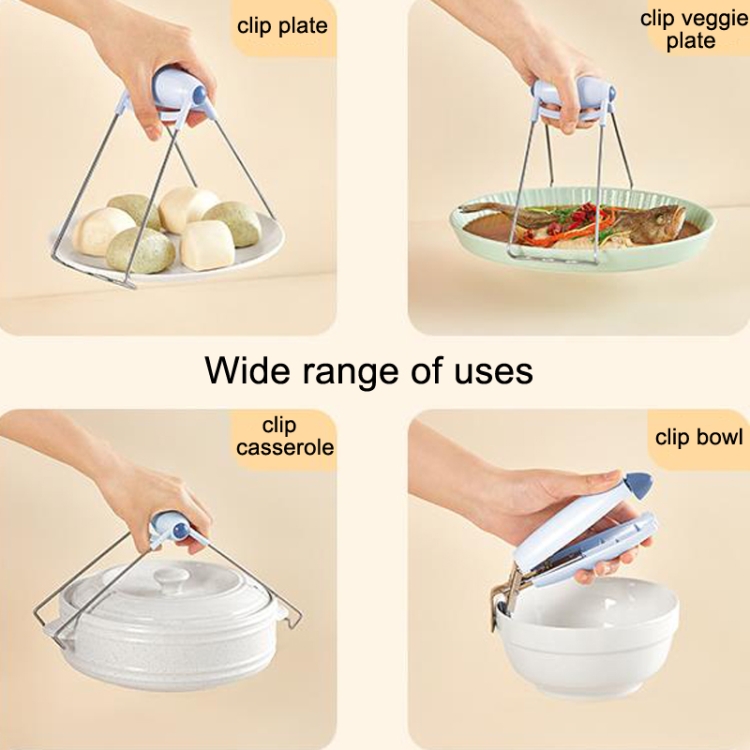 clip plate

clip veggie plate

Wide range of uses

clip casserole

clip bowl