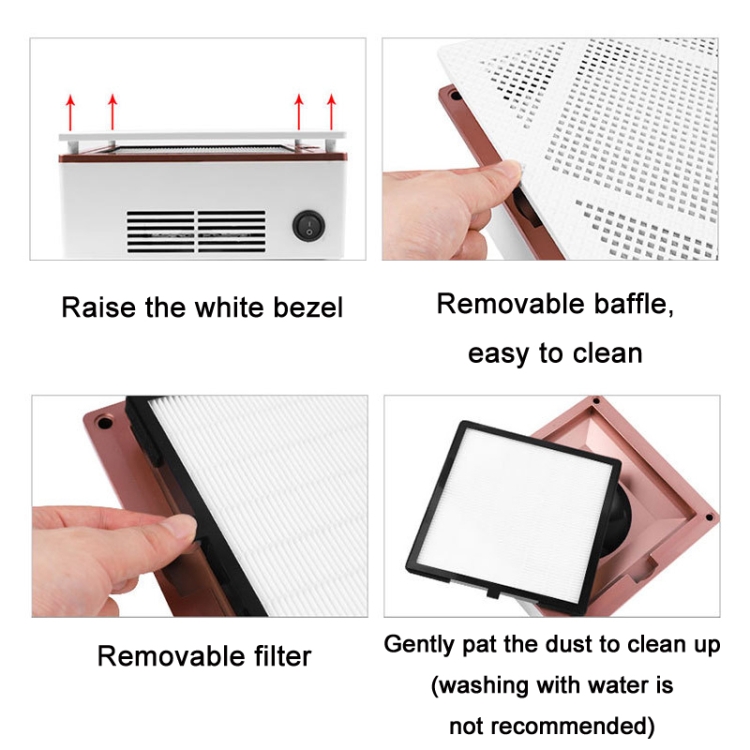 Raise the white bezel

Removable baffle, easy to clean

Removable filter

Gently pat the dust to clean up (washing with water is not recommended)