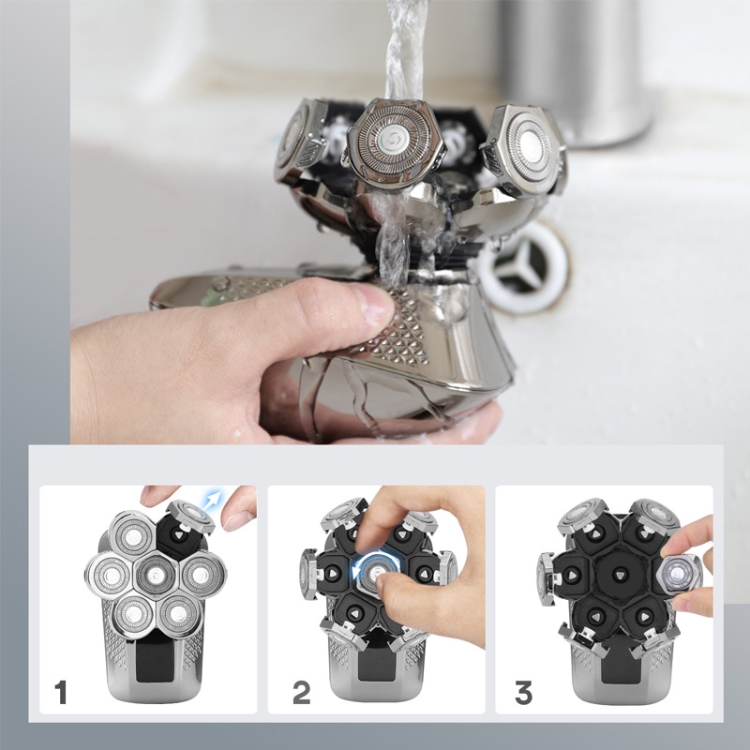 1

2

3