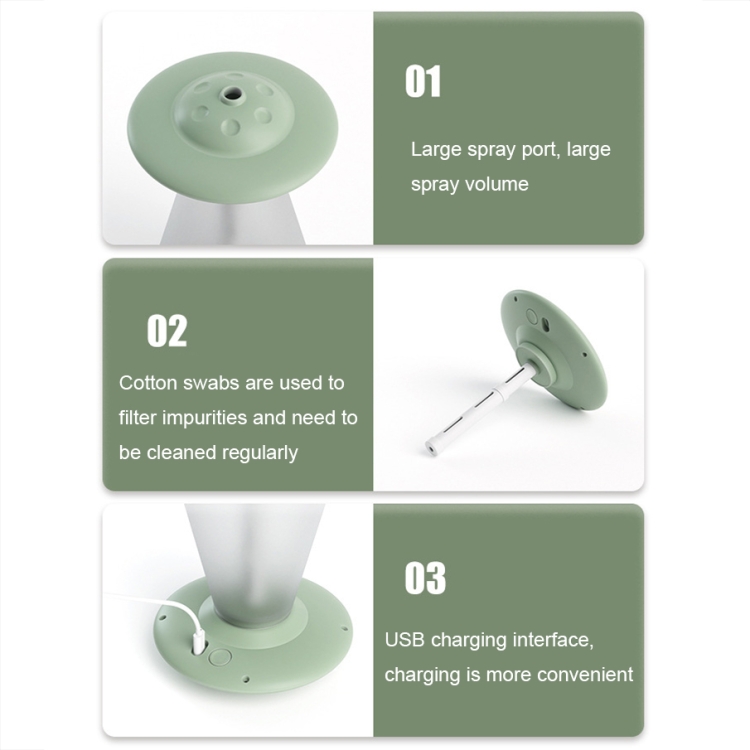 01

Large spray port, large spray volume

02

Cotton swabs are used to filter impurities and need to be cleaned regularly

03

USB charging interface, charging is more convenient