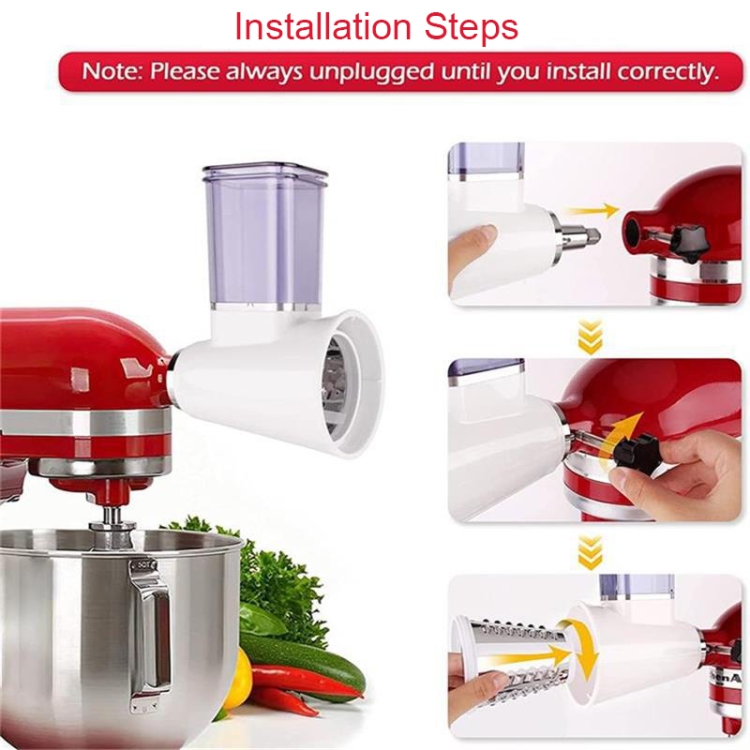 Installation Steps

Note: Please always unplugged until you install correctly.