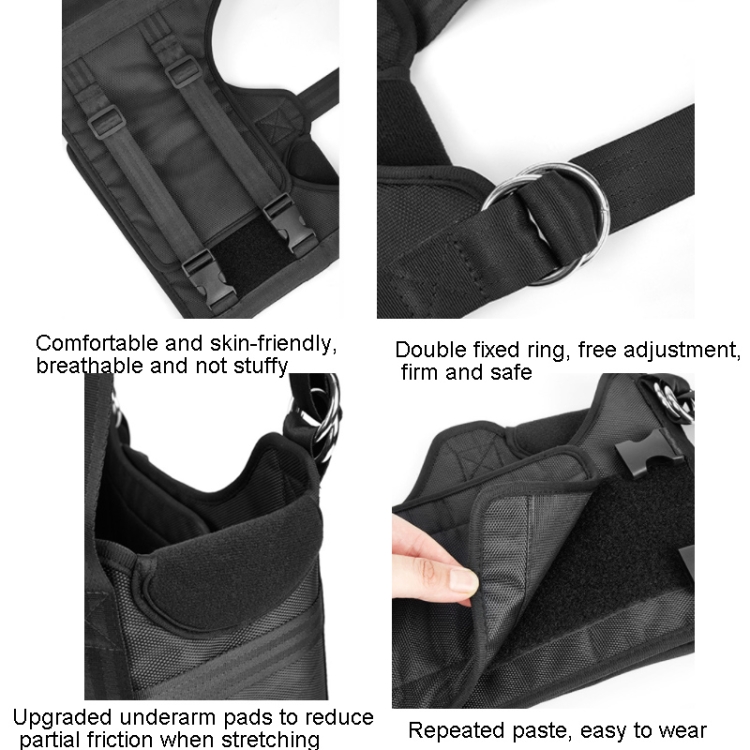 Comfortable and skin-friendly, breathable and not stuffy

Double fixed ring, free adjustment, firm and safe

Upgraded underarm pads to reduce partial friction when stretching

Repeated paste, easy to wear