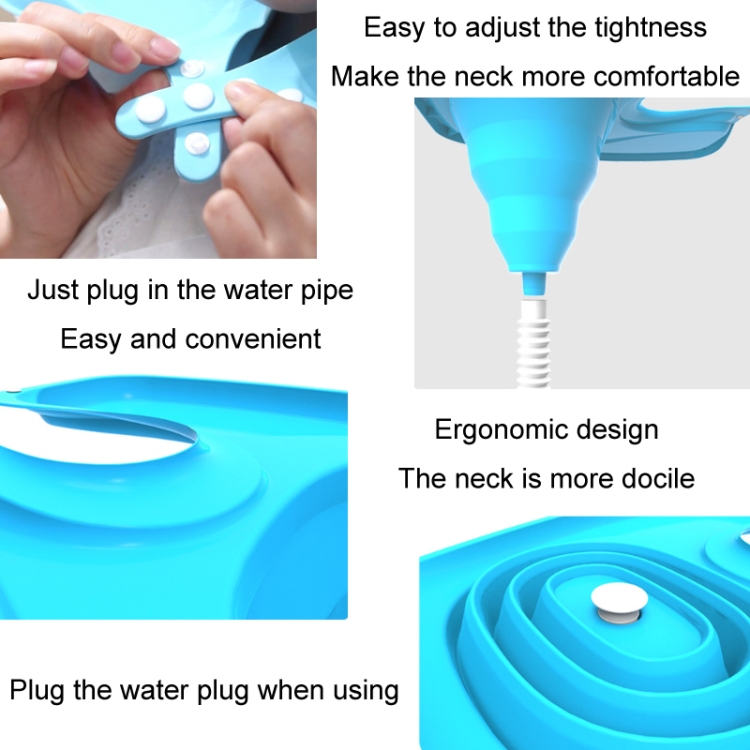 Easy to adjust the tightness

Make the neck more comfortable

Just plug in the water pipe

Easy and convenient

Ergonomic design

The neck is more docile

Plug the water plug when using