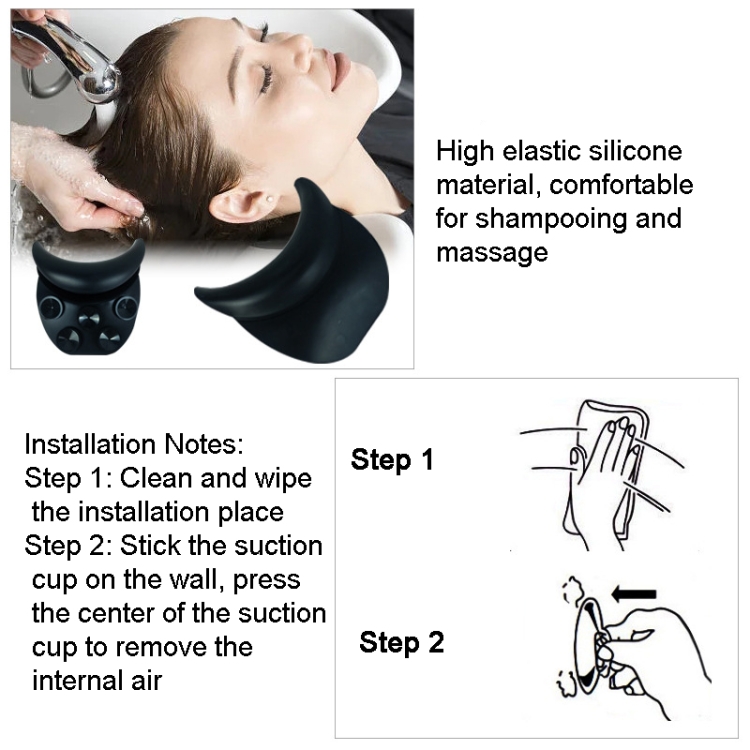 High elastic silicone material, comfortable for shampooing and massage

Installation Notes:
Step 1: Clean and wipe the installation place
Step 2: Stick the suction cup on the wall, press the center of the suction cup to remove the internal air

Step 1

Step 2