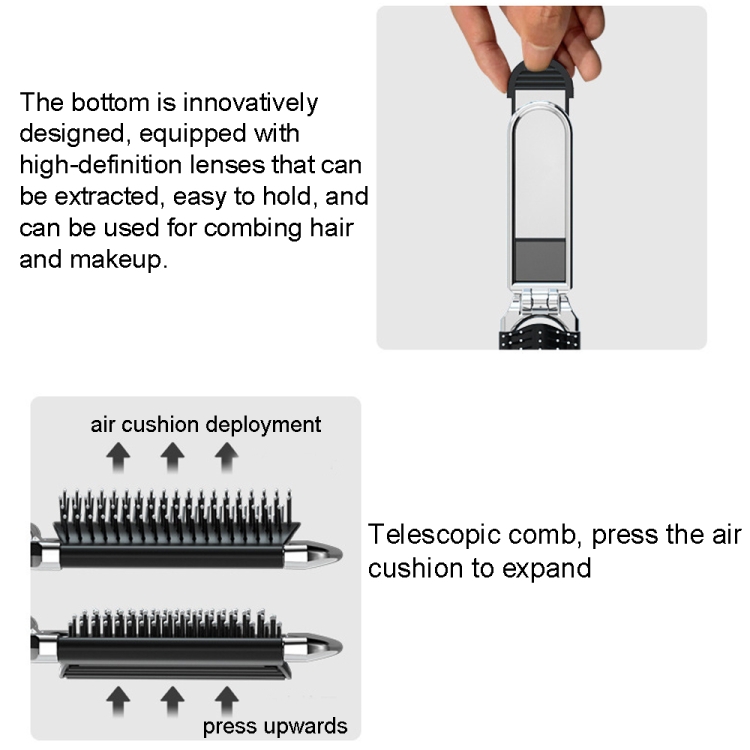 The bottom is innovatively designed, equipped with high-definition lenses that can be extracted, easy to hold, and can be used for combing hair and makeup.

air cushion deployment

press upwards

Telescopic comb, press the air cushion to expand