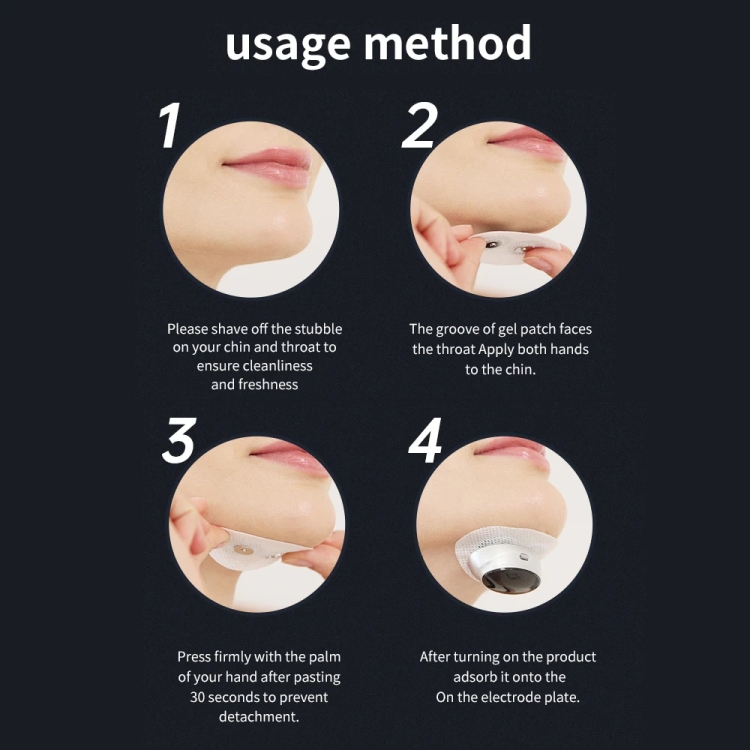 usage method

1

Please shave off the stubble on your chin and throat to ensure cleanliness and freshness

2

The groove of gel patch faces the throat Apply both hands to the chin.

3

Press firmly with the palm of your hand after pasting 30 seconds to prevent detachment.

4

After turning on the product adsorb it onto the On the electrode plate.