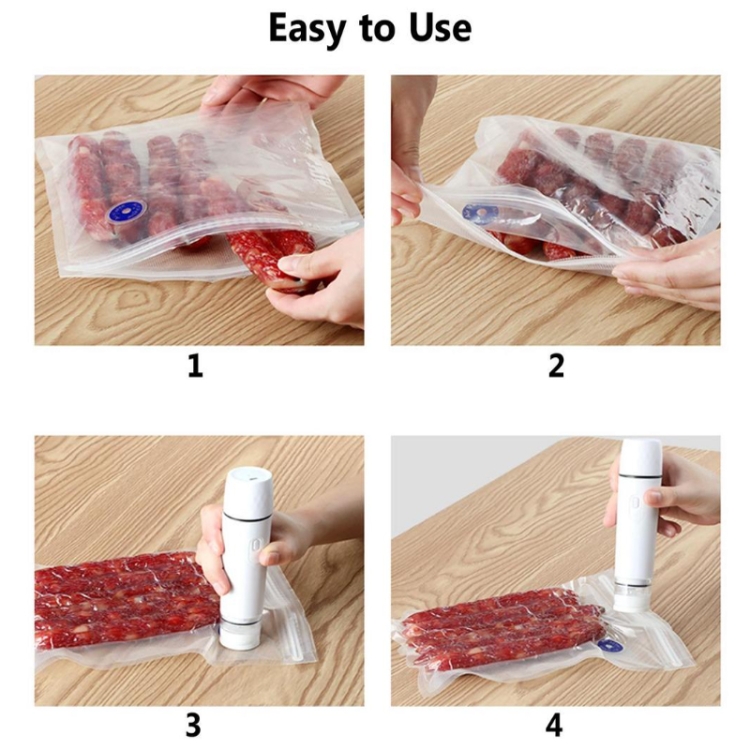 Easy to Use

1

2

3

4