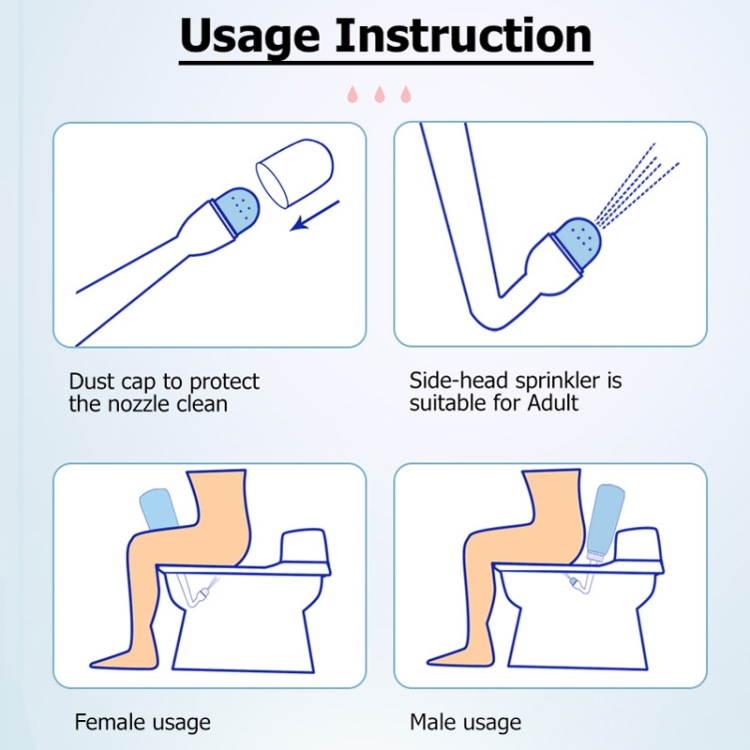 Usage Instruction

Dust cap to protect the nozzle clean

Side-head sprinkler is suitable for Adult

Female usage

Male usage