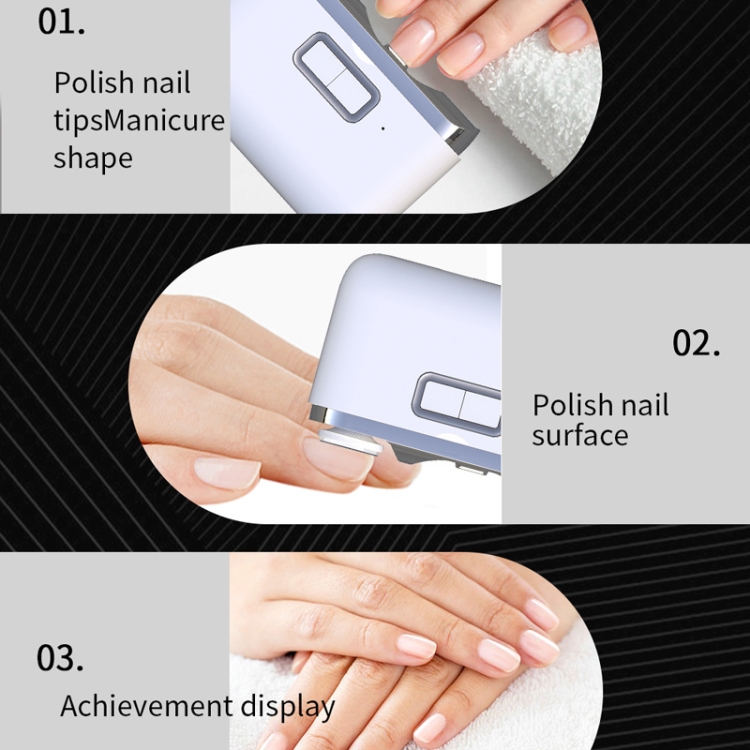 01.

Polish nail tipsManicure shape

02.

Polish nail surface

03.

Achievement display