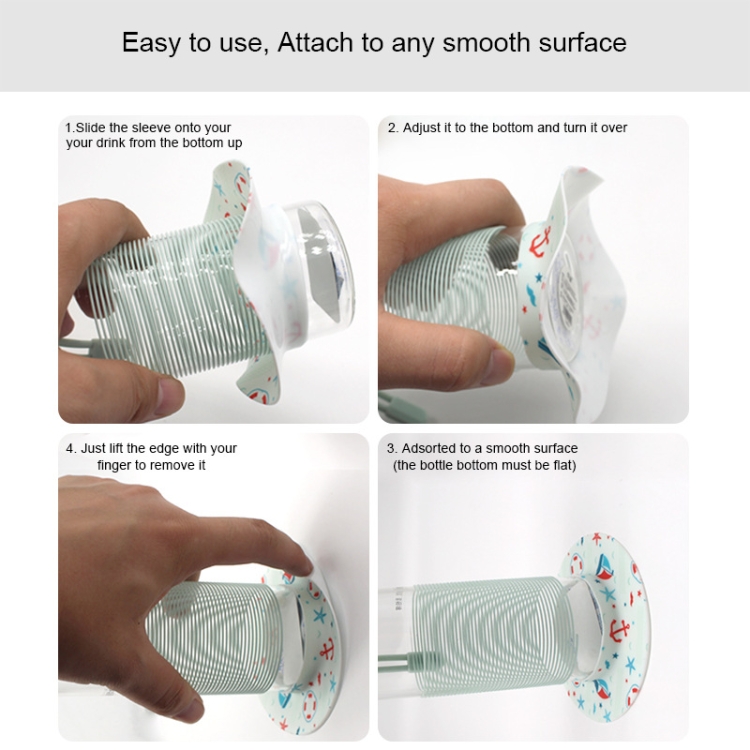 Easy to use, Attach to any smooth surface

1.Slide the sleeve onto your your drink from the bottom up

2. Adjust it to the bottom and turn it over

4. Just lift the edge with your finger to remove it

3. Adsorted to a smooth surface (the bottle bottom must be flat)