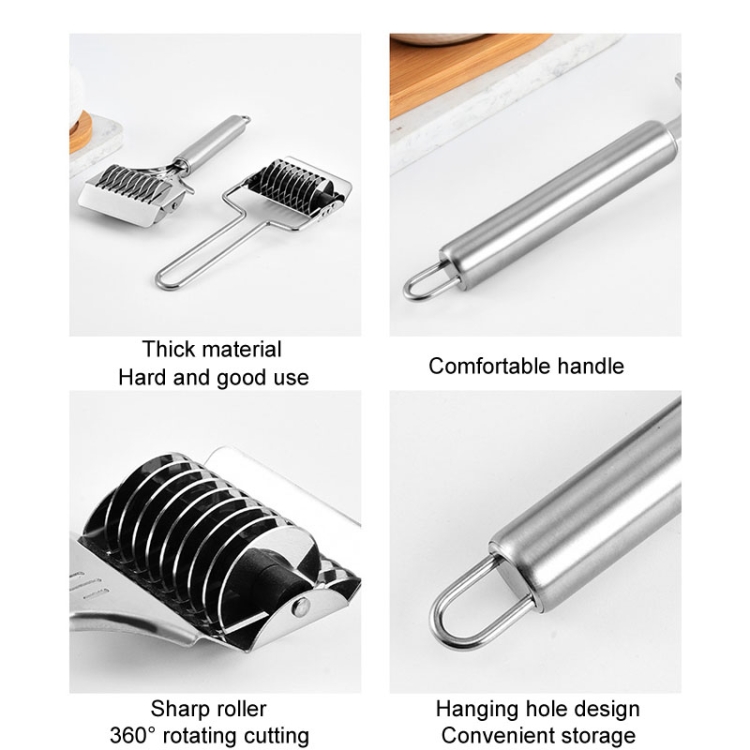 Thick material
Hard and good use

Comfortable handle

Sharp roller
360° rotating cutting

Hanging hole design
Convenient storage