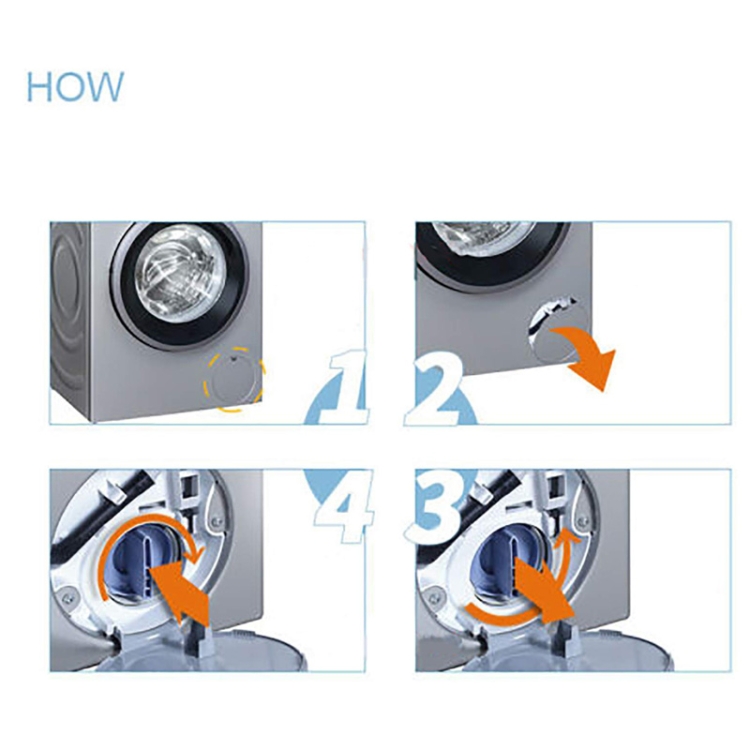 HOW

1

2

4

3