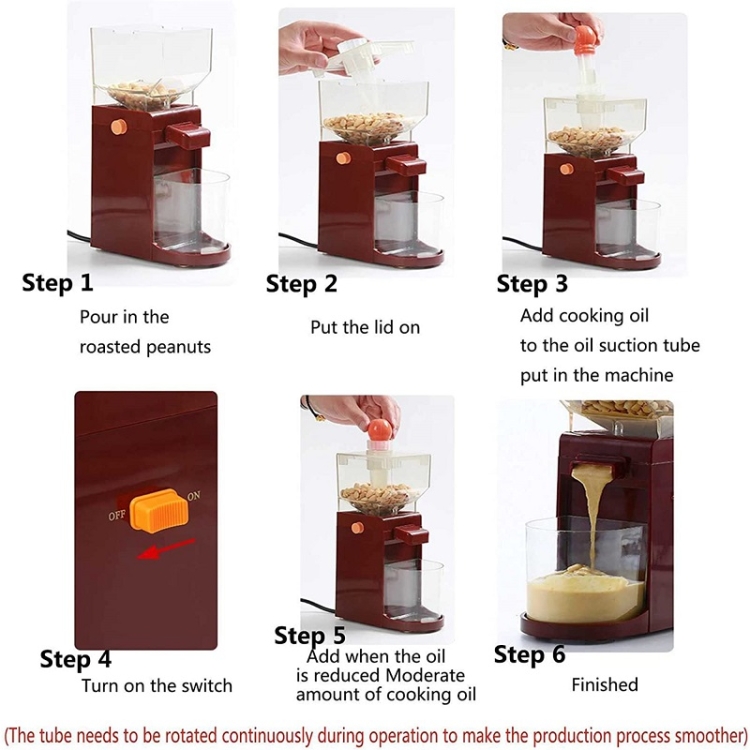 Step 1
Pour in the roasted peanuts

Step 2
Put the lid on

Step 3
Add cooking oil to the oil suction tube put in the machine

OFF ON

Step 4
Turn on the switch

Step 5
Add when the oil is reduced Moderate amount of cooking oil

Step 6
Finished

(The tube needs to be rotated continuously during operation to make the production process smoother)