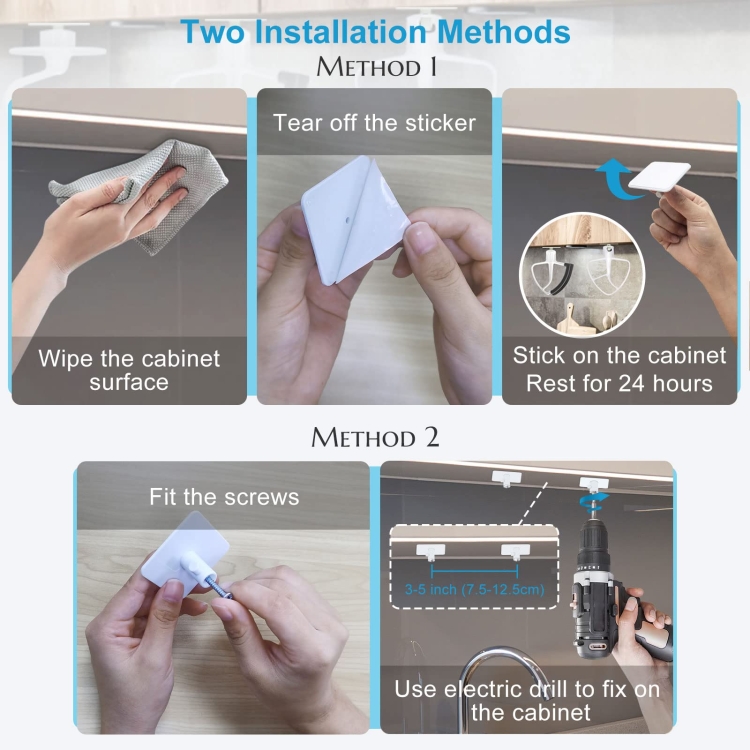 Two Installation Methods

METHOD 1

Wipe the cabinet surface

Tear off the sticker

Stick on the cabinet
Rest for 24 hours

METHOD 2

Fit the screws

3-5 inch (7.5-12.5cm)

Use electric drill to fix on the cabinet