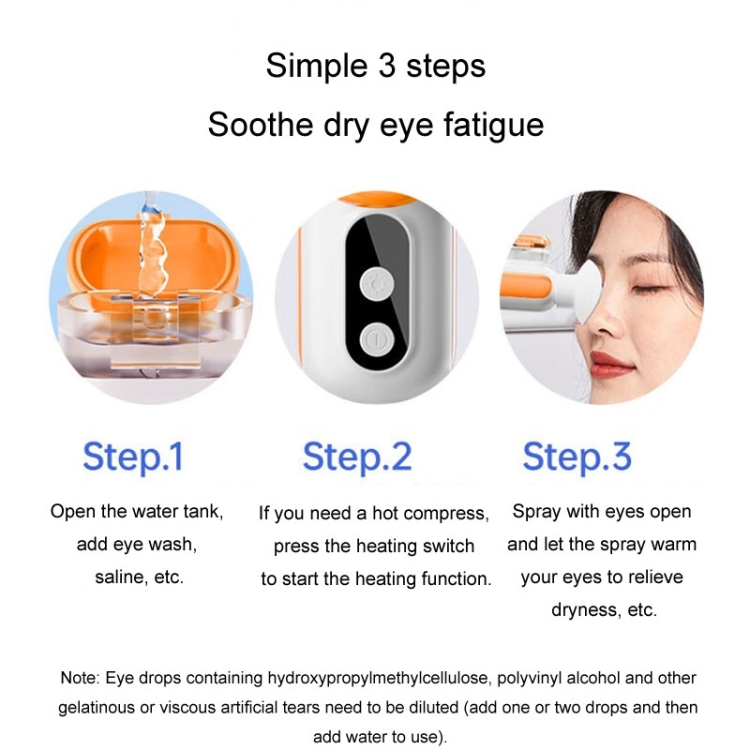 Simple 3 steps
Soothe dry eye fatigue

Step.1
Open the water tank, add eye wash, saline, etc.

Step.2
If you need a hot compress, press the heating switch to start the heating function.

Step.3
Spray with eyes open and let the spray warm your eyes to relieve dryness, etc.

Note: Eye drops containing hydroxypropylmethylcellulose, polyvinyl alcohol and other gelatinous or viscous artificial tears need to be diluted (add one or two drops and then add water to use).