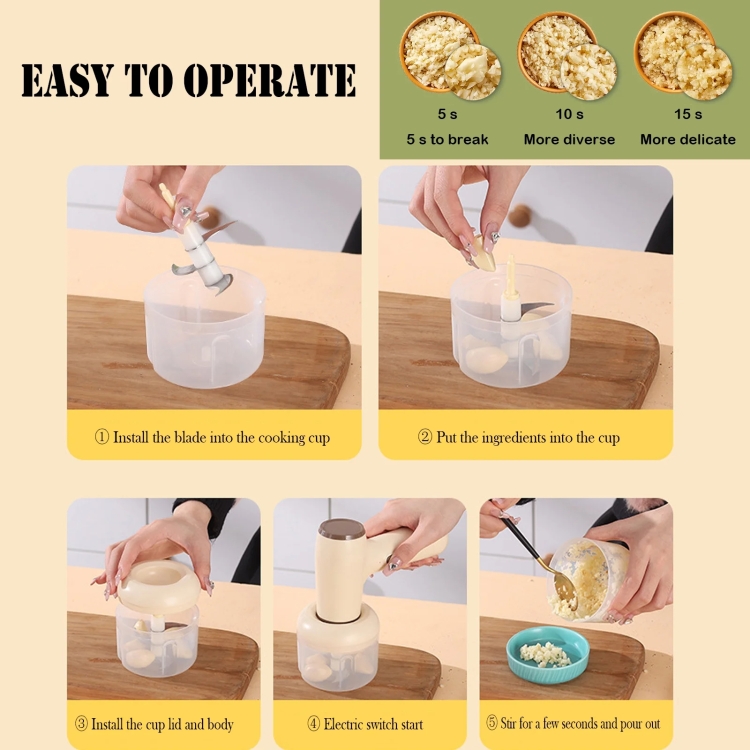 EASY TO OPERATE

5 s
5 s to break

10 s
More diverse

15 s
More delicate

① Install the blade into the cooking cup

② Put the ingredients into the cup

③ Install the cup lid and body

④ Electric switch start

⑤ Stir for a few seconds and pour out