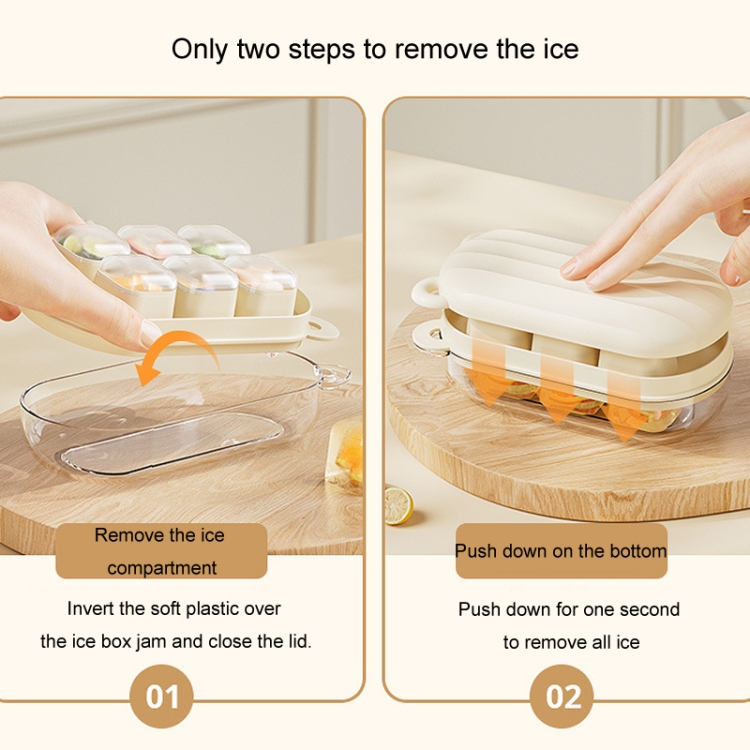 Only two steps to remove the ice

Remove the ice compartment

Invert the soft plastic over the ice box jam and close the lid.

01

Push down on the bottom

Push down for one second to remove all ice

02