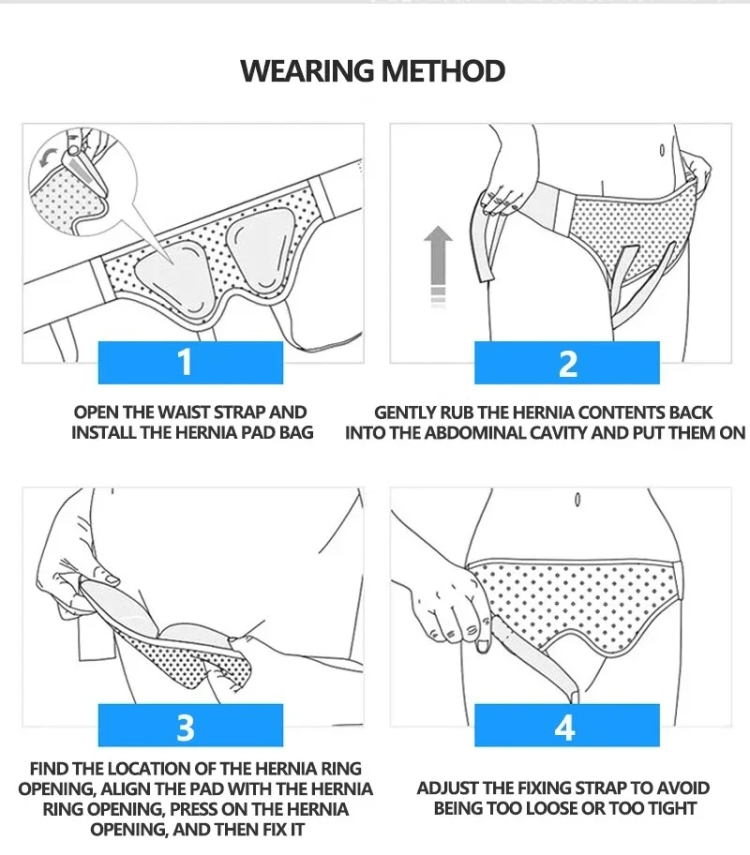 WEARING METHOD

1

OPEN THE WAIST STRAP AND INSTALL THE HERNIA PAD BAG

2

GENTLY RUB THE HERNIA CONTENTS BACK INTO THE ABDOMINAL CAVITY AND PUT THEM ON

3

FIND THE LOCATION OF THE HERNIA RING OPENING, ALIGN THE PAD WITH THE HERNIA RING OPENING, PRESS ON THE HERNIA OPENING, AND THEN FIX IT

4

ADJUST THE FIXING STRAP TO AVOID BEING TOO LOOSE OR TOO TIGHT