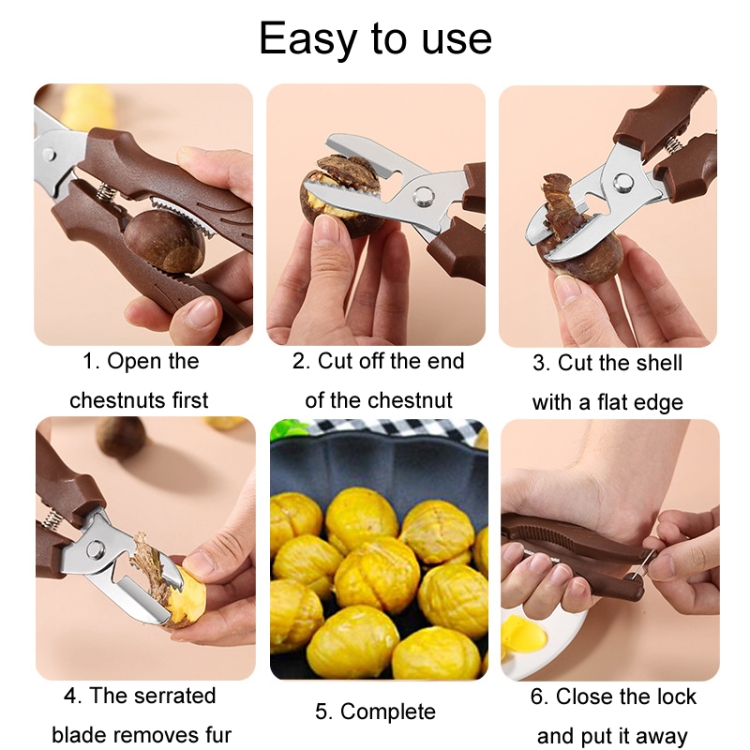 Easy to use

1. Open the chestnuts first

2. Cut off the end of the chestnut

3. Cut the shell with a flat edge

4. The serrated blade removes fur

5. Complete

6. Close the lock and put it away