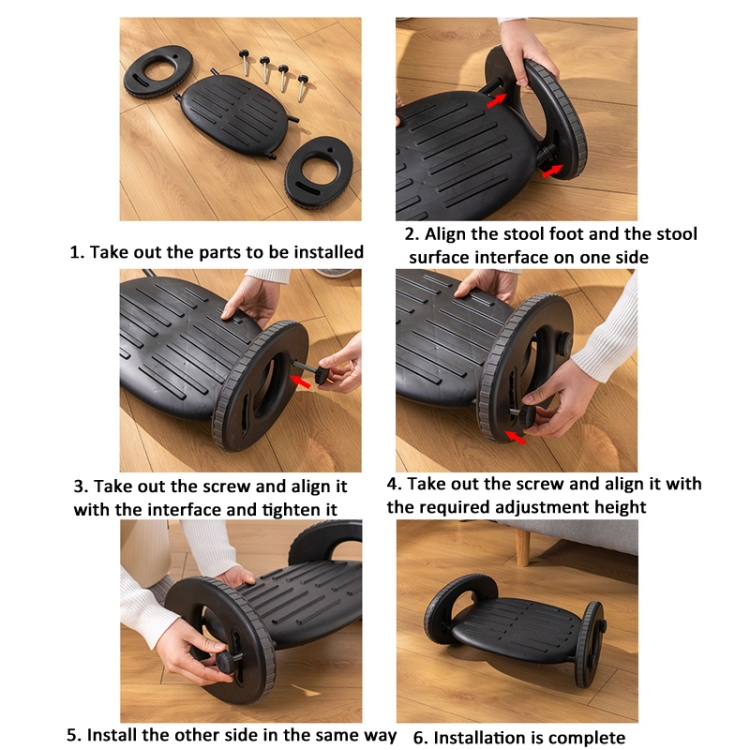 1. Take out the parts to be installed

2. Align the stool foot and the stool surface interface on one side

3. Take out the screw and align it with the interface and tighten it

4. Take out the screw and align it with the required adjustment height

5. Install the other side in the same way

6. Installation is complete