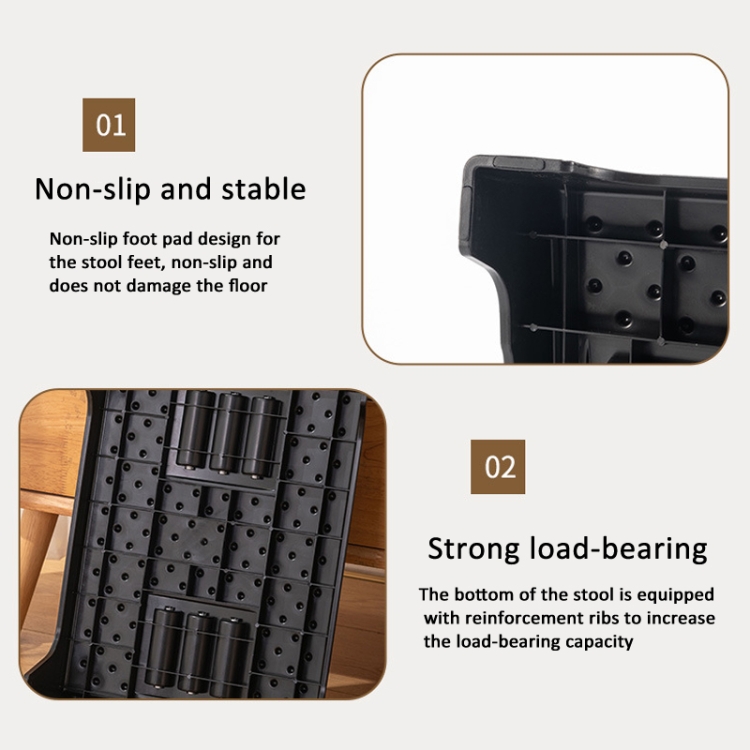 01

Non-slip and stable

Non-slip foot pad design for the stool feet, non-slip and does not damage the floor

02

Strong load-bearing

The bottom of the stool is equipped with reinforcement ribs to increase the load-bearing capacity