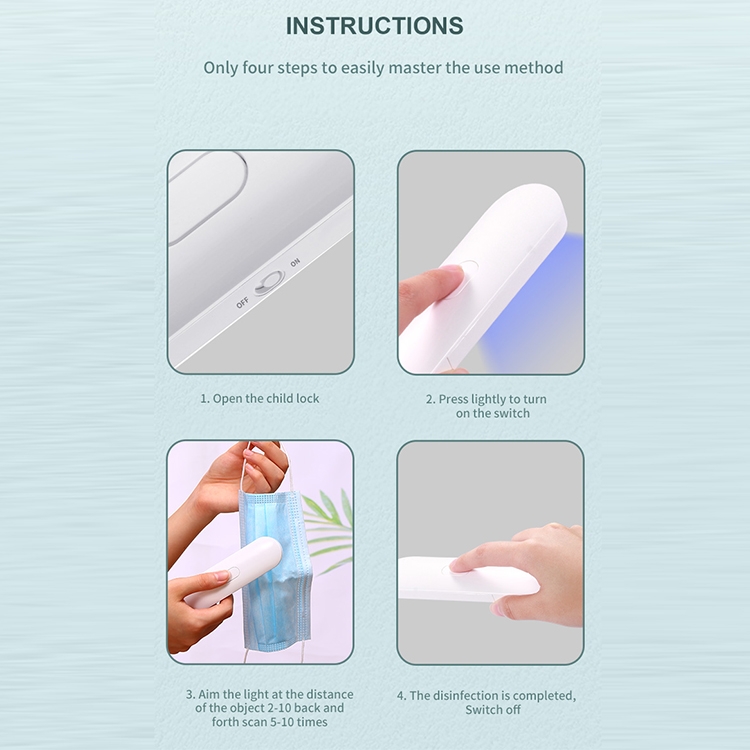 INSTRUCTIONS

Only four steps to easily master the use method

OFF ON

1. Open the child lock

2. Press lightly to turn on the switch

3. Aim the light at the distance of the object 2-10 back and forth scan 5-10 times

4. The disinfection is completed, Switch off