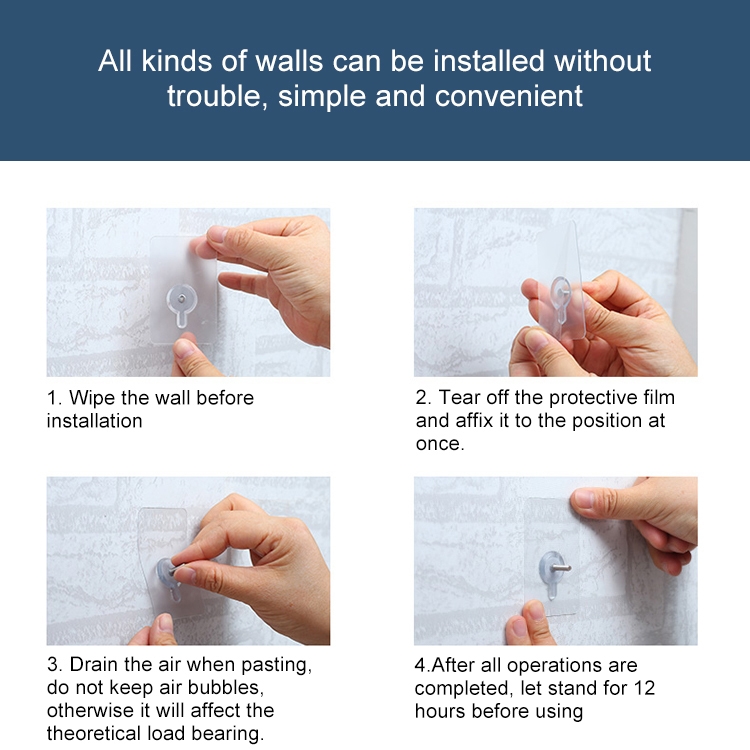 All kinds of walls can be installed without trouble, simple and convenient

1. Wipe the wall before installation

2. Tear off the protective film and affix it to the position at once.

3. Drain the air when pasting, do not keep air bubbles, otherwise it will affect the theoretical load bearing.

4.After all operations are completed, let stand for 12 hours before using