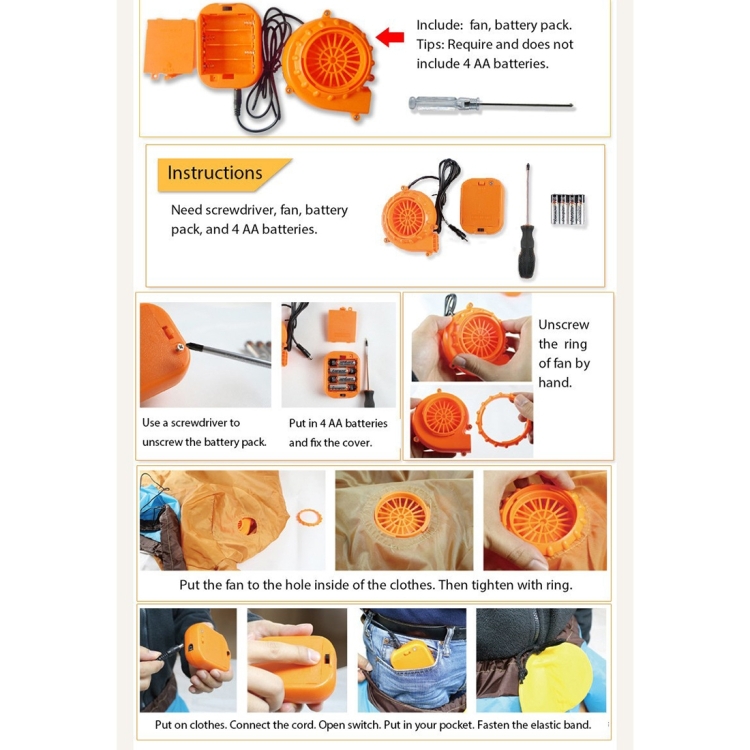 Include: fan, battery pack.
Tips: Require and does not include 4 AA batteries.

Instructions

Need screwdriver, fan, battery pack, and 4 AA batteries.

Use a screwdriver to unscrew the battery pack.

Put in 4 AA batteries and fix the cover.

Unscrew the ring of fan by hand.

Put the fan to the hole inside of the clothes. Then tighten with ring.

Put on clothes. Connect the cord. Open switch. Put in your pocket. Fasten the elastic band.