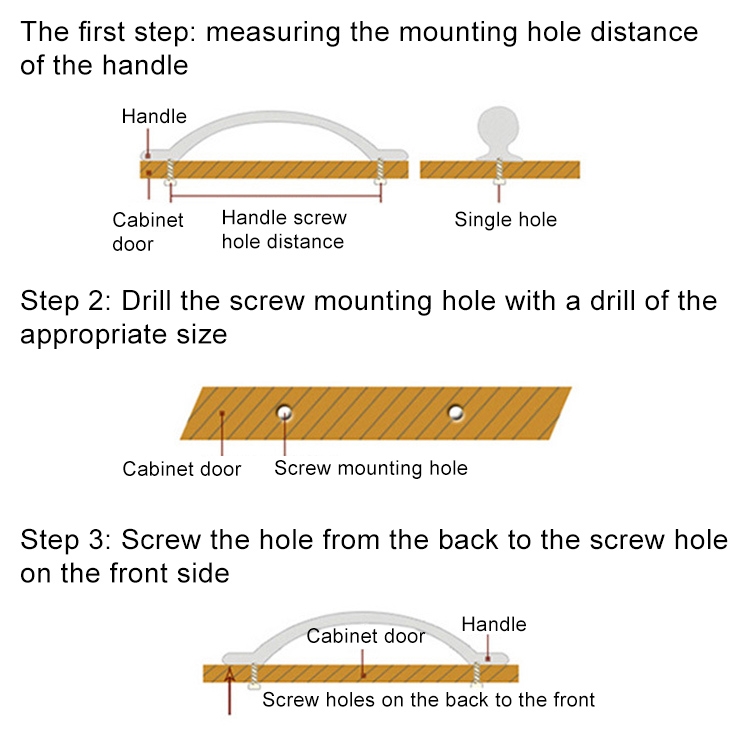 The first step: measuring the mounting hole distance of the handle

Handle

Cabinet door

Handle screw hole distance

Single hole

Step 2: Drill the screw mounting hole with a drill of the appropriate size

Cabinet door

Screw mounting hole

Step 3: Screw the hole from the back to the screw hole on the front side

Cabinet door

Handle

Screw holes on the back to the front