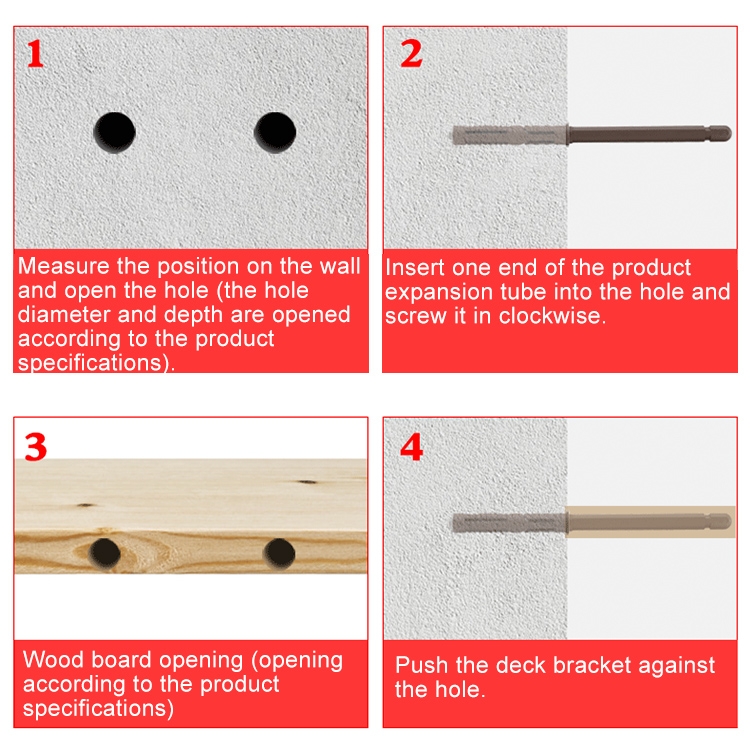 1

Measure the position on the wall and open the hole (the hole diameter and depth are opened according to the product specifications).

2

Insert one end of the product expansion tube into the hole and screw it in clockwise.

3

Wood board opening (opening according to the product specifications)

4

Push the deck bracket against the hole.