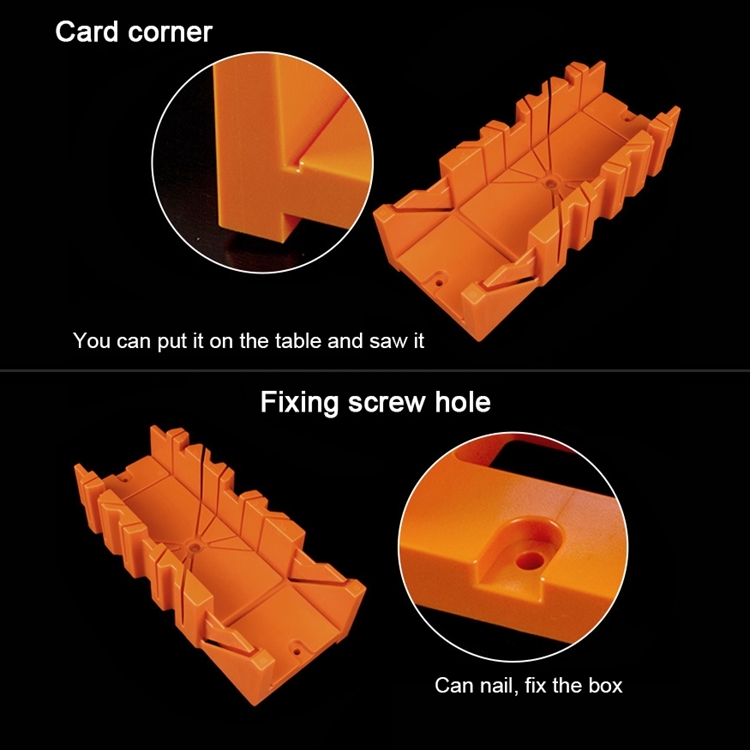 Card corner

You can put it on the table and saw it

Fixing screw hole

Can nail, fix the box