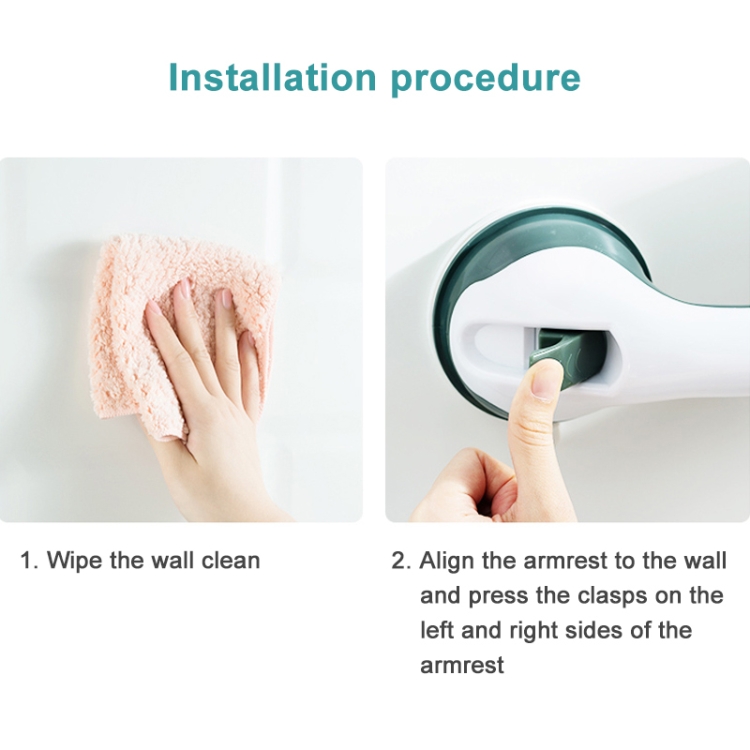 Installation procedure

1. Wipe the wall clean

2. Align the armrest to the wall and press the clasps on the left and right sides of the armrest