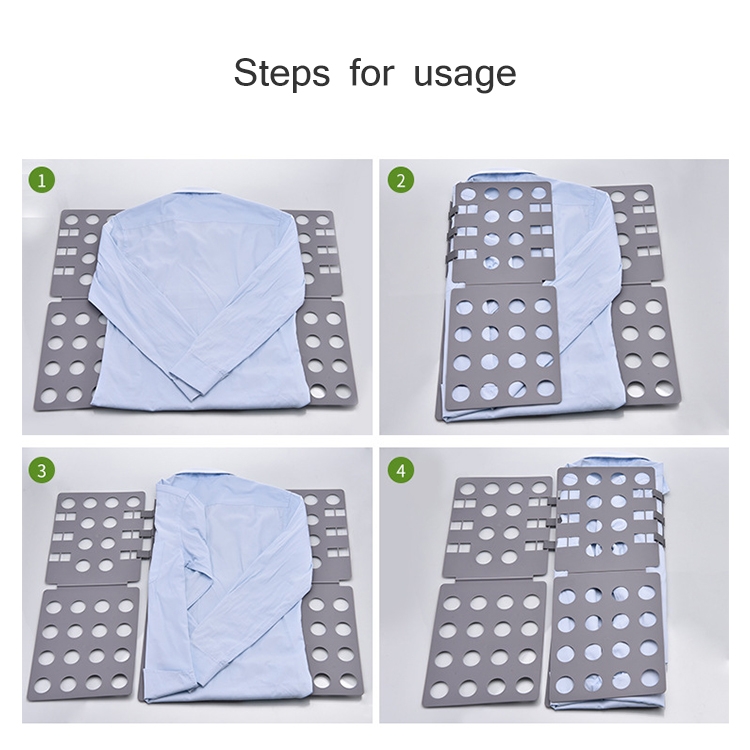 Steps for usage

1

2

3

4