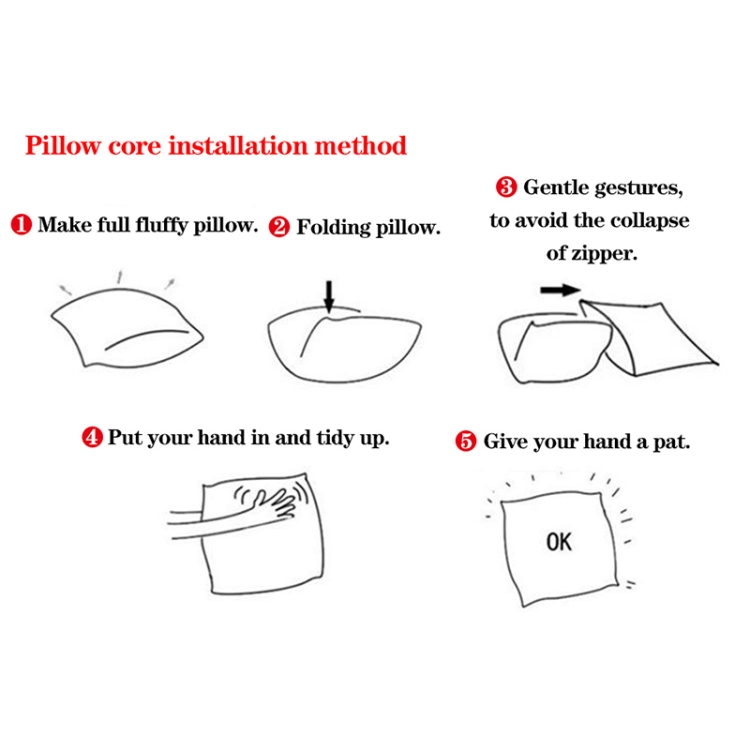 Pillow core installation method

❶ Make full fluffy pillow.

❷ Folding pillow.

❸ Gentle gestures, to avoid the collapse of zipper.

❹ Put your hand in and tidy up.

❺ Give your hand a pat.

OK