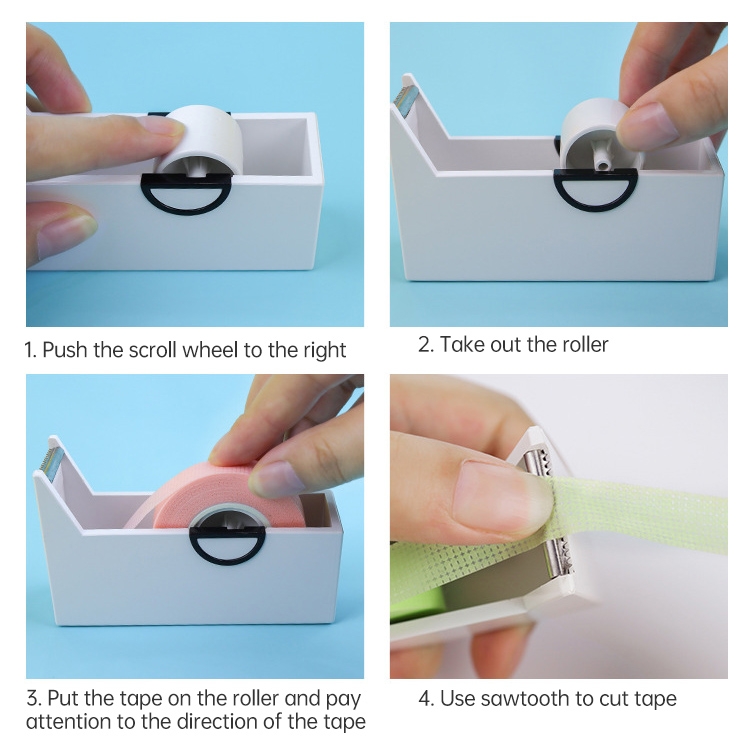 1. Push the scroll wheel to the right

2. Take out the roller

3. Put the tape on the roller and pay attention to the direction of the tape

4. Use sawtooth to cut tape