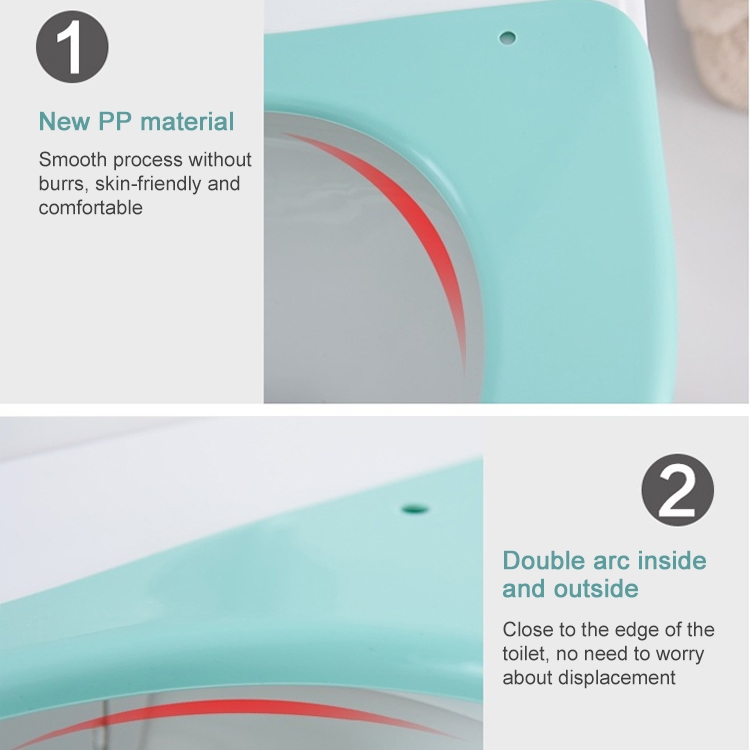 1

New PP material

Smooth process without burrs, skin-friendly and comfortable

2

Double arc inside and outside

Close to the edge of the toilet, no need to worry about displacement