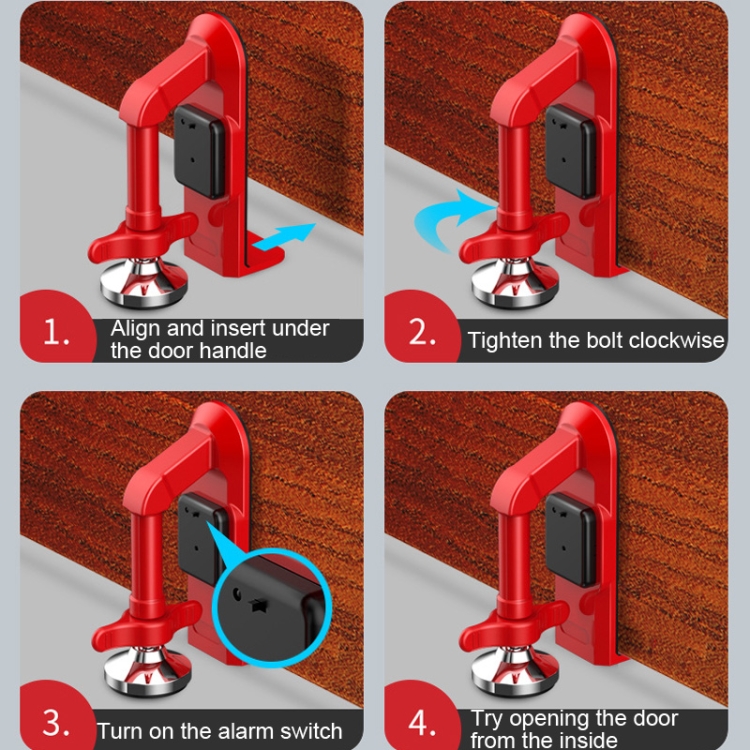 1. Align and insert under the door handle

2. Tighten the bolt clockwise

3. Turn on the alarm switch

4. Try opening the door from the inside