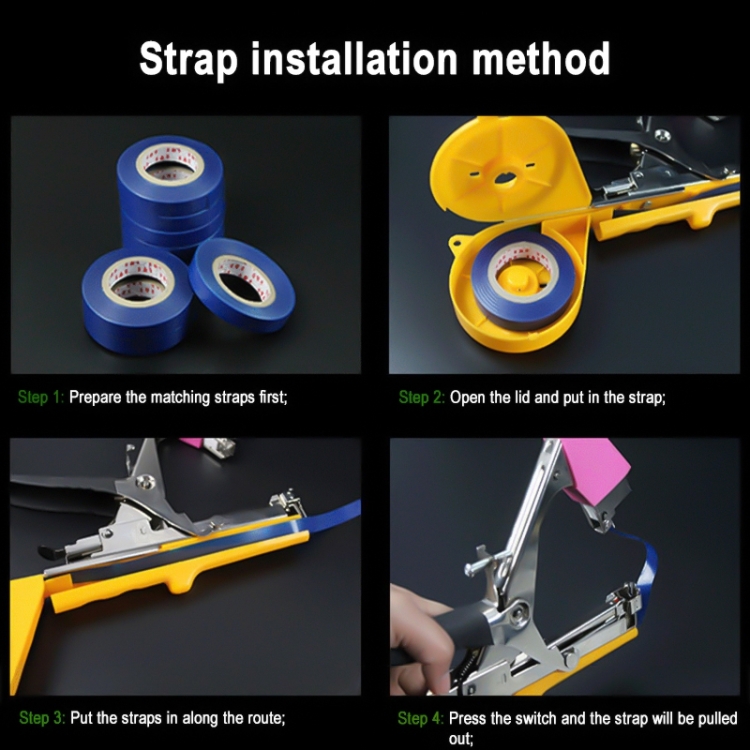 Strap installation method

Step 1: Prepare the matching straps first;

Step 2: Open the lid and put in the strap;

Step 3: Put the straps in along the route;

Step 4: Press the switch and the strap will be pulled out;