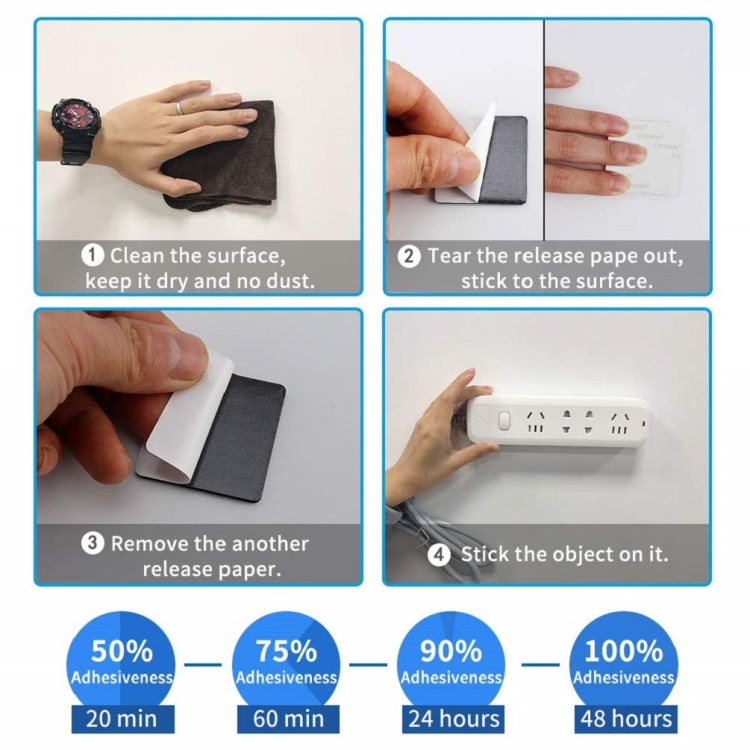 1 Clean the surface, keep it dry and no dust.

2 Tear the release pape out, stick to the surface.

3 Remove the another release paper.

4 Stick the object on it.

50% Adhesiveness
20 min

75% Adhesiveness
60 min

90% Adhesiveness
24 hours

100% Adhesiveness
48 hours