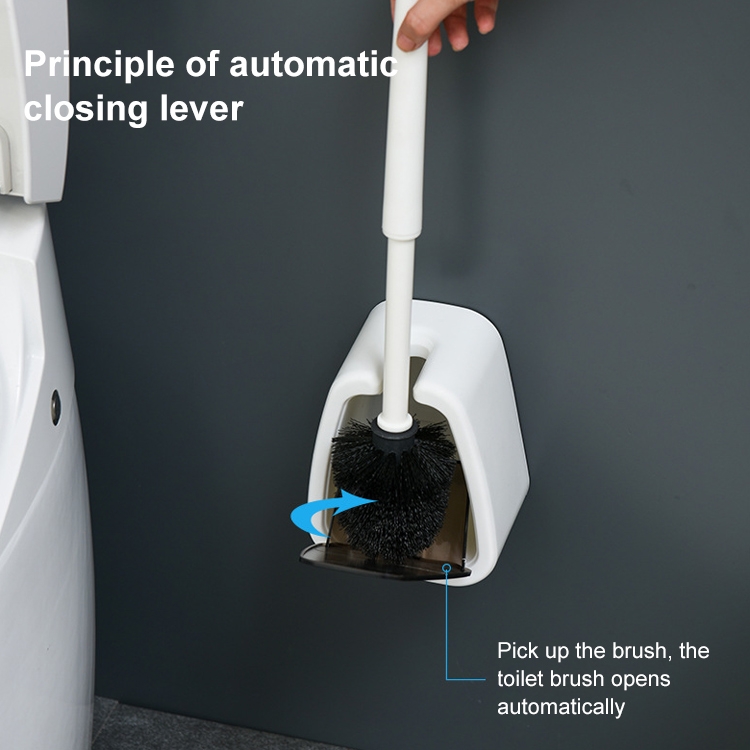 Principle of automatic closing lever

Pick up the brush, the toilet brush opens automatically