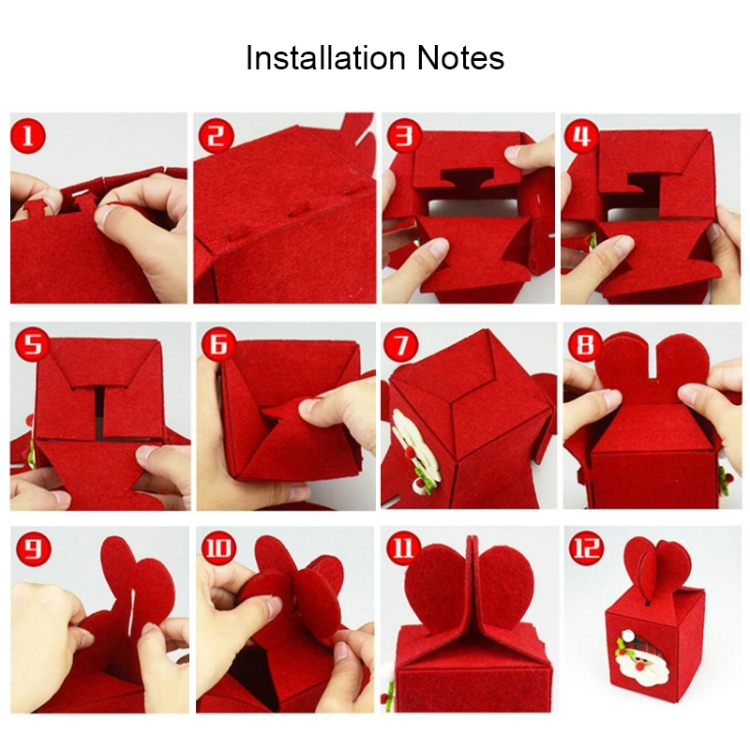 Installation Notes

1

2

3

4

5

6

7

8

9

10

11

12