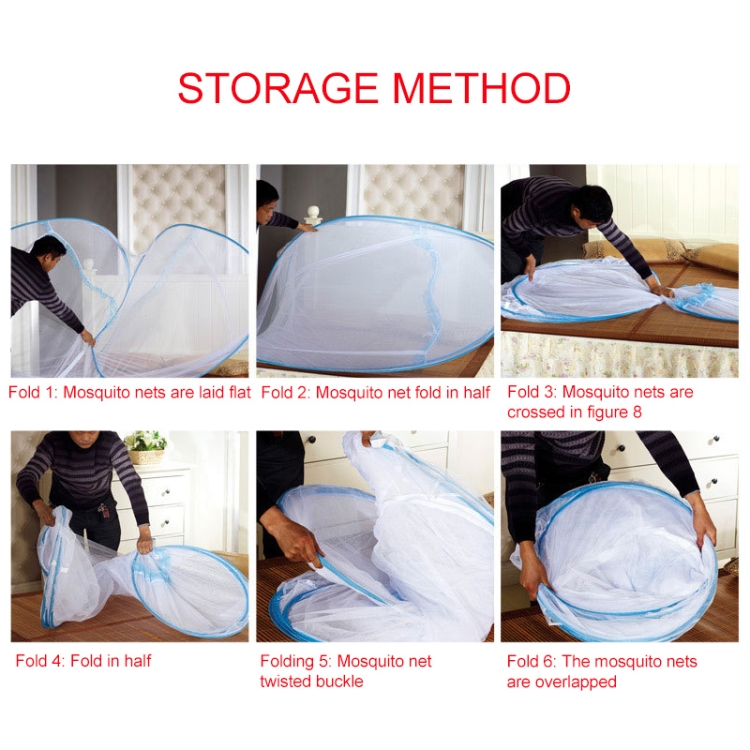 STORAGE METHOD

Fold 1: Mosquito nets are laid flat

Fold 2: Mosquito net fold in half

Fold 3: Mosquito nets are crossed in figure 8

Fold 4: Fold in half

Folding 5: Mosquito net twisted buckle

Fold 6: The mosquito nets are overlapped