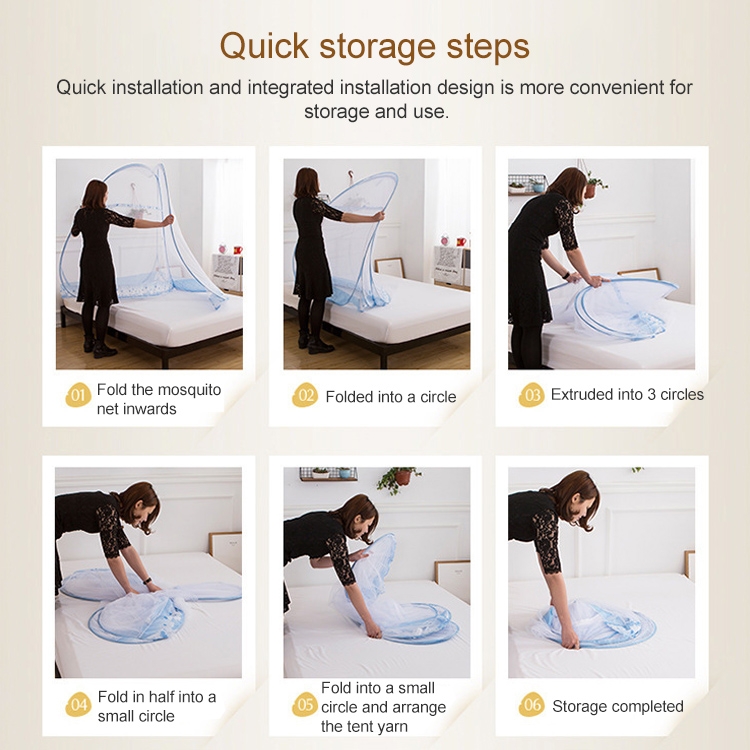 Quick storage steps

Quick installation and integrated installation design is more convenient for storage and use.

01 Fold the mosquito net inwards

02 Folded into a circle

03 Extruded into 3 circles

04 Fold in half into a small circle

05 Fold into a small circle and arrange the tent yarn

06 Storage completed