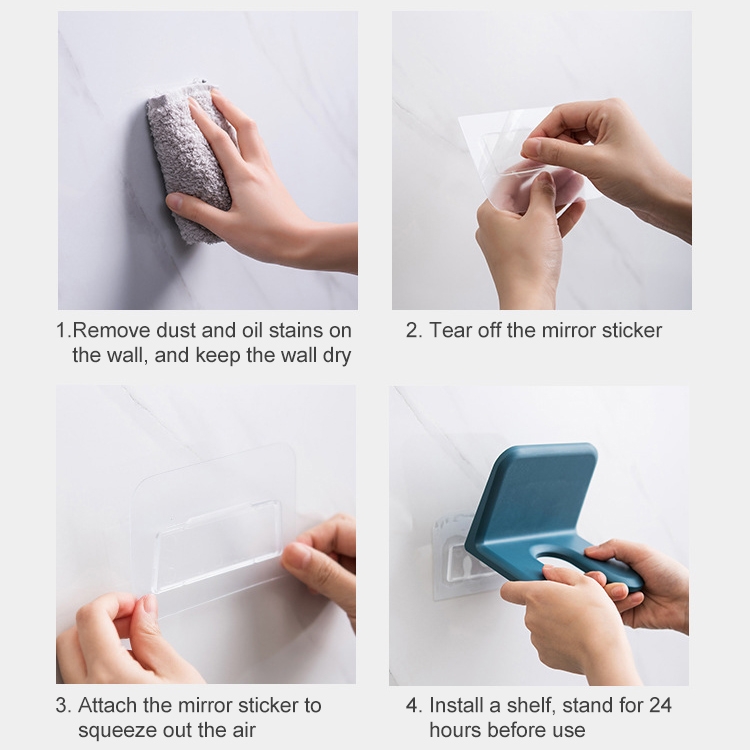 1.Remove dust and oil stains on the wall, and keep the wall dry

2. Tear off the mirror sticker

3. Attach the mirror sticker to squeeze out the air

4. Install a shelf, stand for 24 hours before use