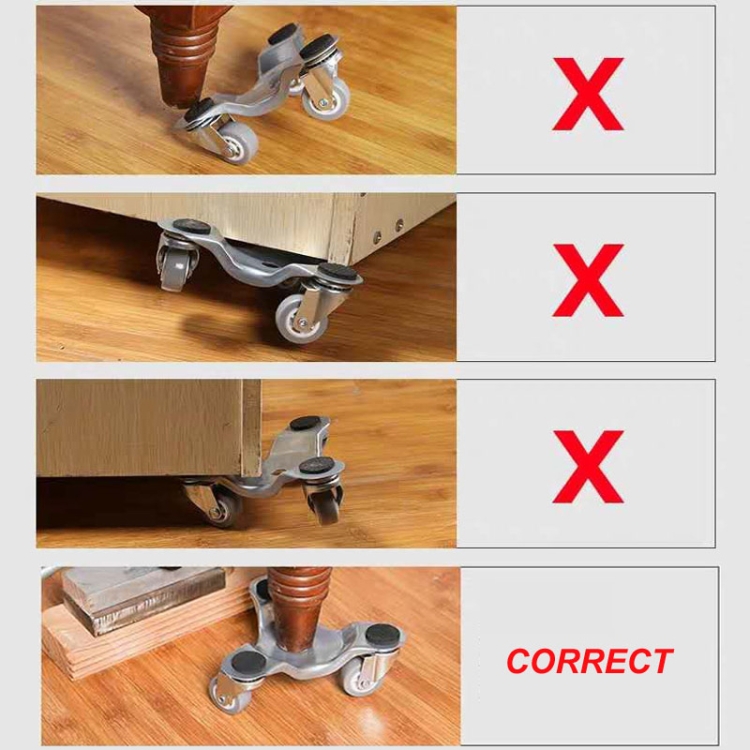 X

X

X

CORRECT