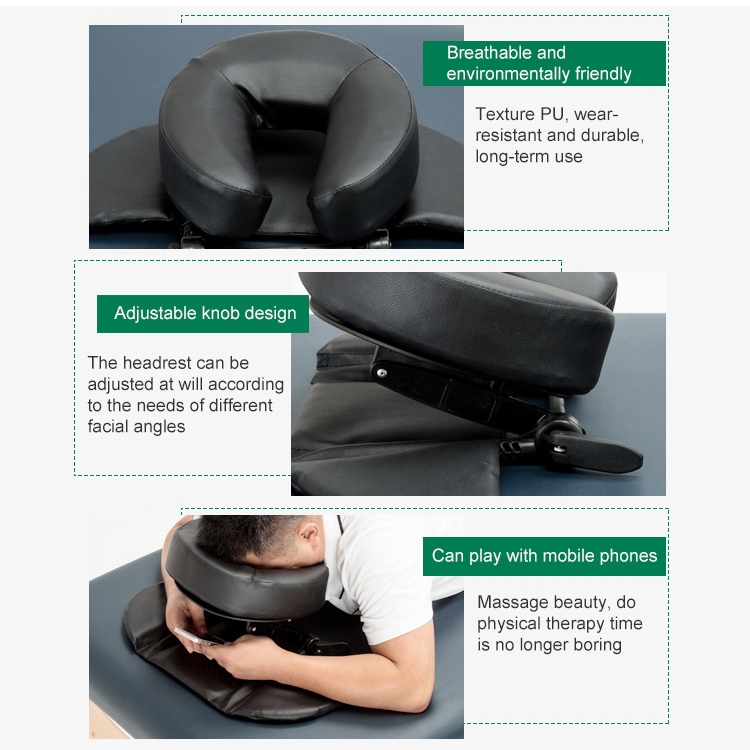 Breathable and environmentally friendly

Texture PU, wear-resistant and durable, long-term use

Adjustable knob design

The headrest can be adjusted at will according to the needs of different facial angles

Can play with mobile phones

Massage beauty, do physical therapy time is no longer boring