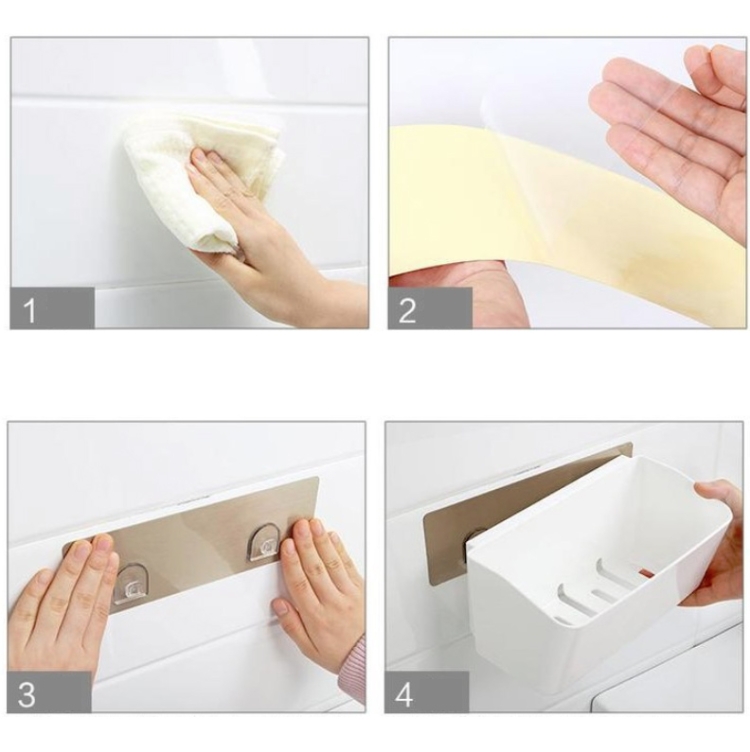 1

2

3

4