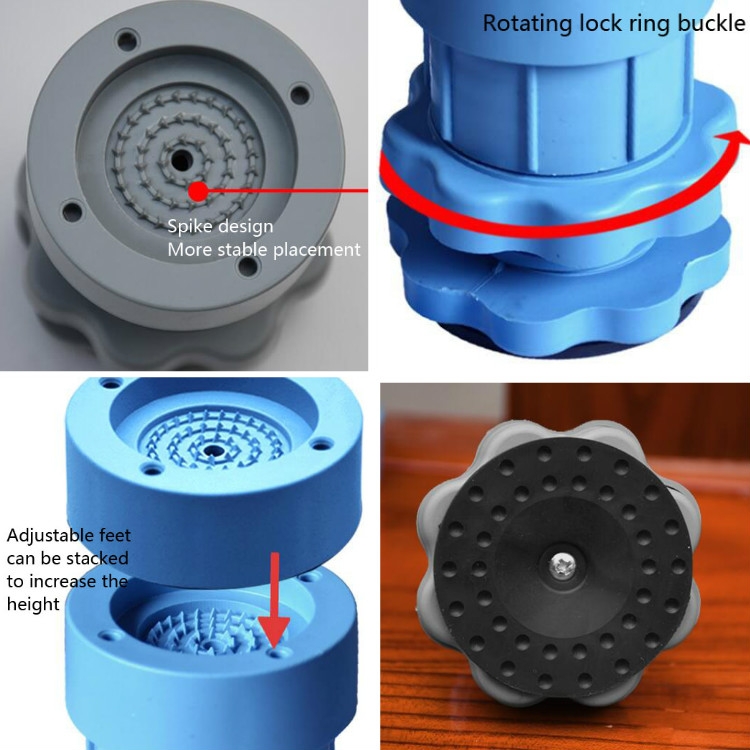 Spike design
More stable placement

Rotating lock ring buckle

Adjustable feet can be stacked to increase the height