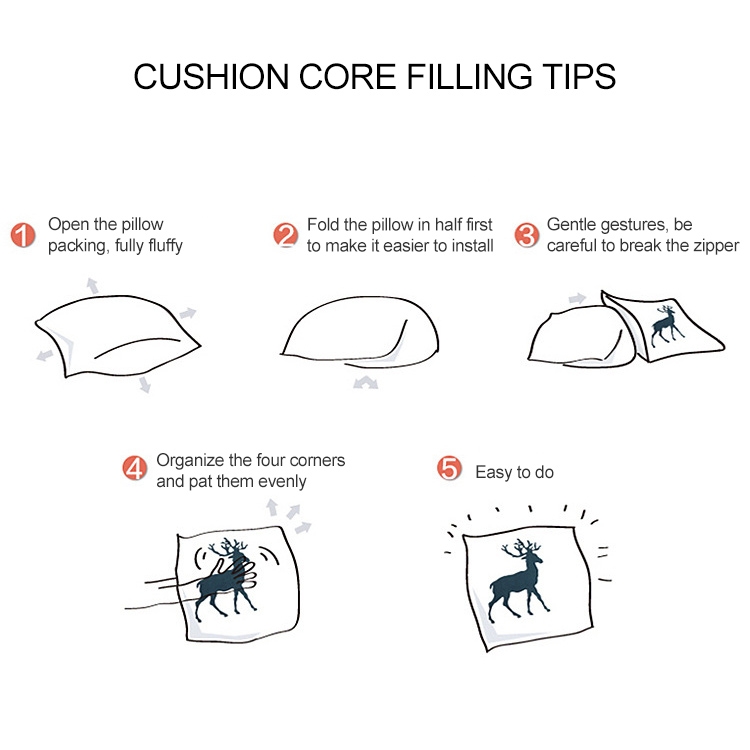 CUSHION CORE FILLING TIPS

1 Open the pillow packing, fully fluffy

2 Fold the pillow in half first to make it easier to install

3 Gentle gestures, be careful to break the zipper

4 Organize the four corners and pat them evenly

5 Easy to do