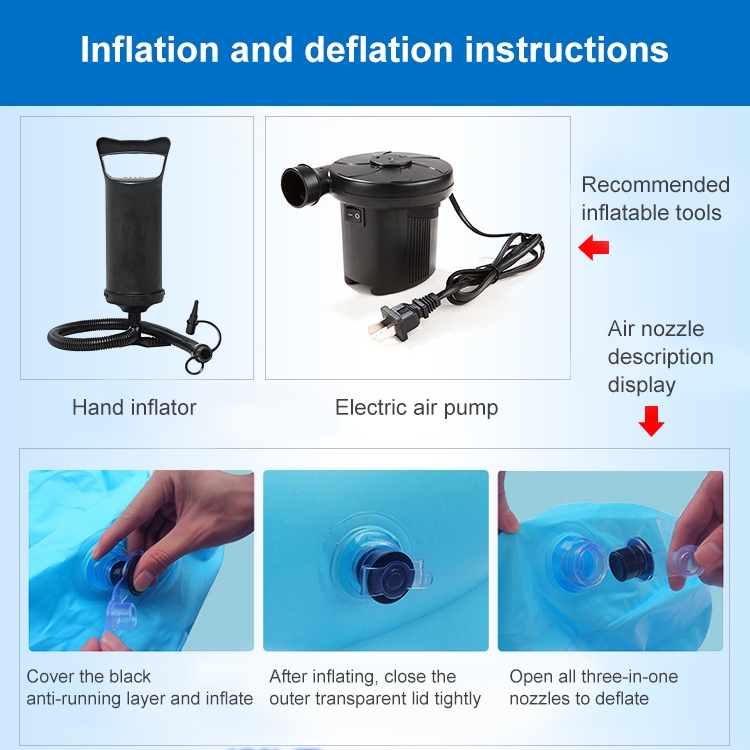 Inflation and deflation instructions

Recommended inflatable tools

Hand inflator

Electric air pump

Air nozzle description display

Cover the black anti-running layer and inflate

After inflating, close the outer transparent lid tightly

Open all three-in-one nozzles to deflate